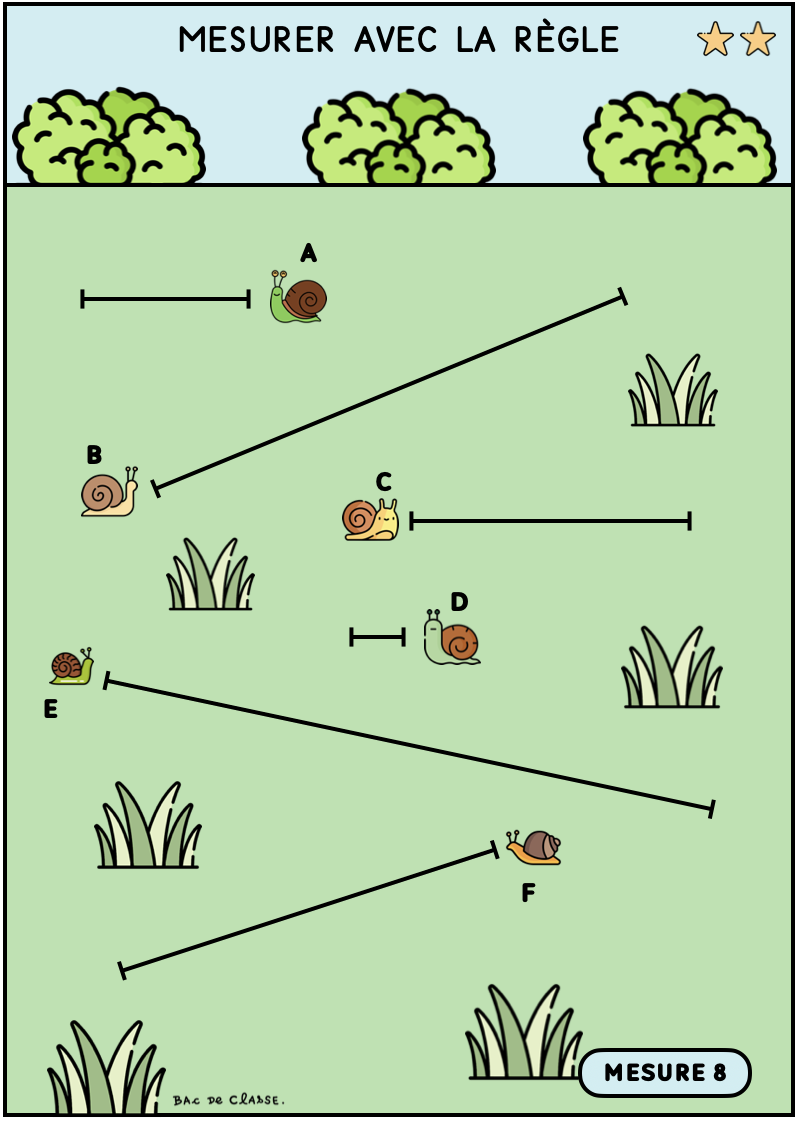 MESURER AVEC LA RÈGLE

A

B

C

D

E

F

BAC DE CLASSE.

MESURE 8